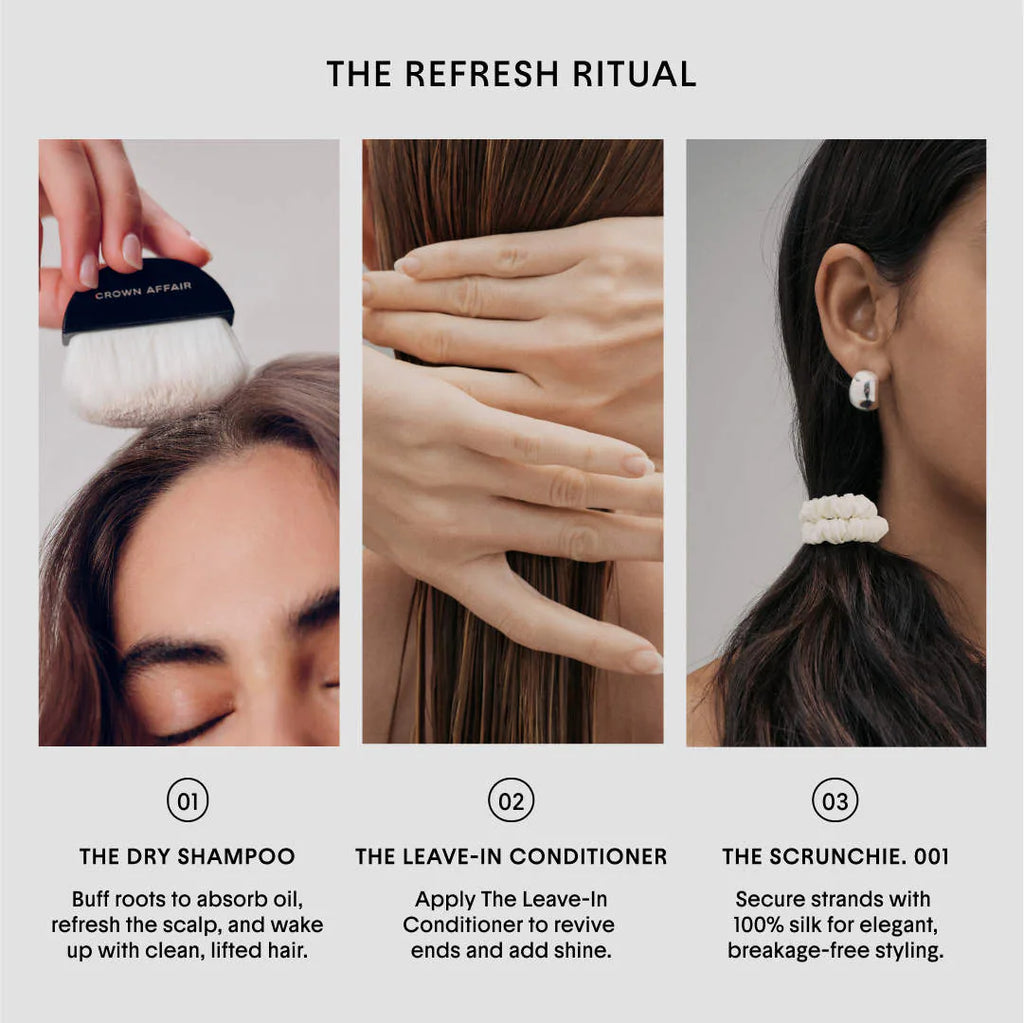 THE REFRESH RITUAL

CROWN AFFAIR

01

THE DRY SHAMPOO

Buff roots to absorb oil, refresh the scalp, and wake up with clean, lifted hair.

02

THE LEAVE-IN CONDITIONER

Apply The Leave-In Conditioner to revive ends and add shine.

03

THE SCRUNCHIE. 001

Secure strands with 100% silk for elegant, breakage-free styling.